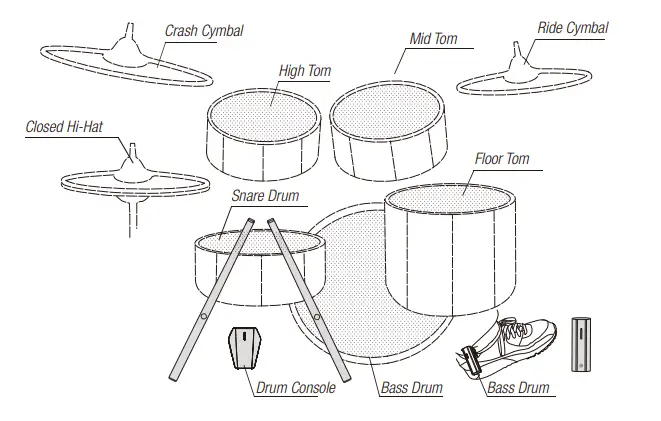 Crash Cymbal

Mid Tom

Ride Cymbal

High Tom

Closed Hi-Hat

Floor Tom

Snare Drum

Drum Console

Bass Drum

Bass Drum