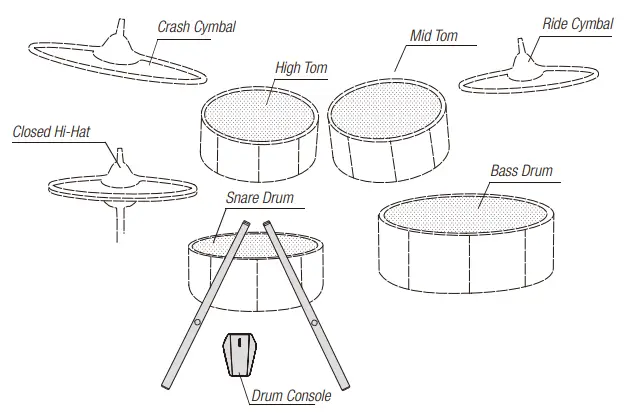 Crash Cymbal

Mid Tom

Ride Cymbal

High Tom

Closed Hi-Hat

Bass Drum

Snare Drum

Drum Console