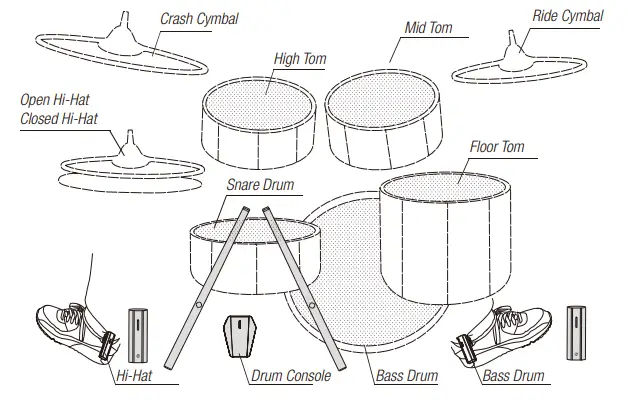 Crash Cymbal
Mid Tom
Ride Cymbal
High Tom
Open Hi-Hat
Closed Hi-Hat
Floor Tom
Snare Drum
Hi-Hat
Drum Console
Bass Drum
Bass Drum