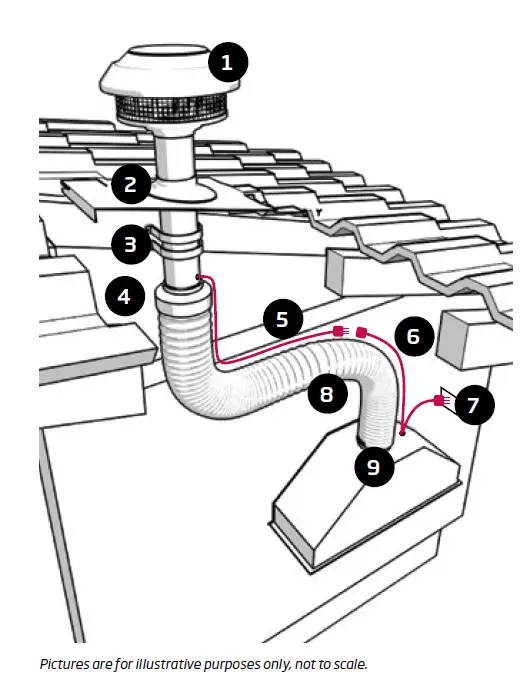 1
2
3
4
5
6
7
8
9

Pictures are for illustrative purposes only, not to scale.