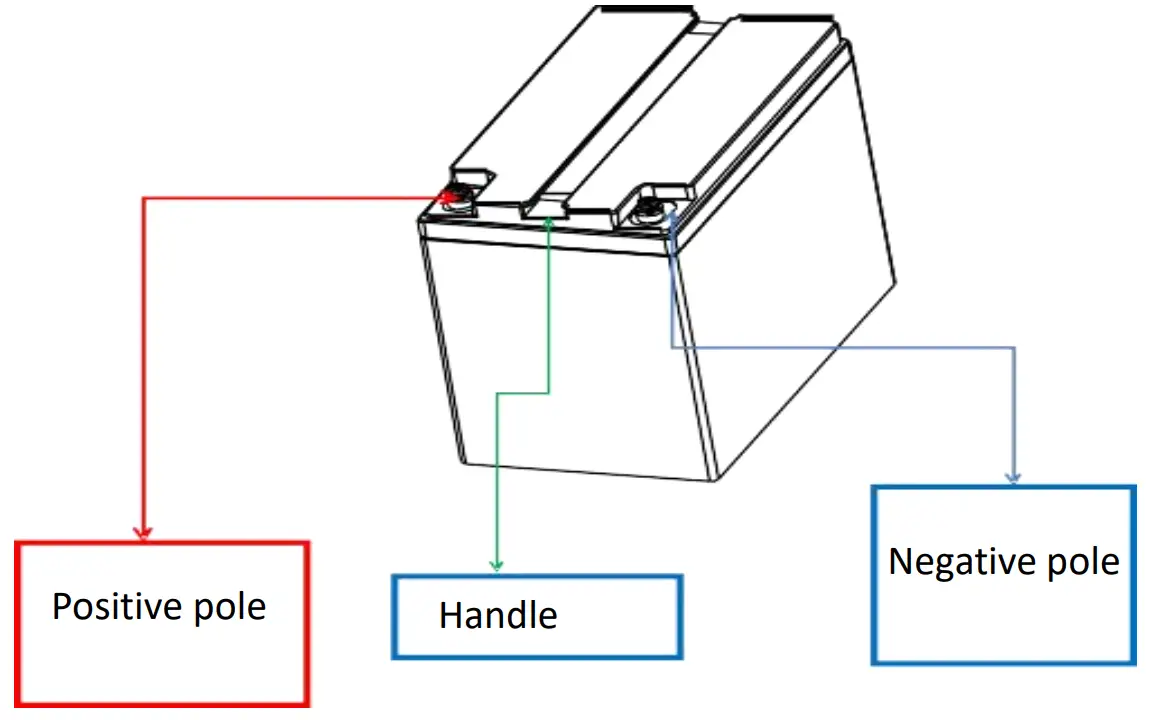 Positive pole

Handle

Negative pole