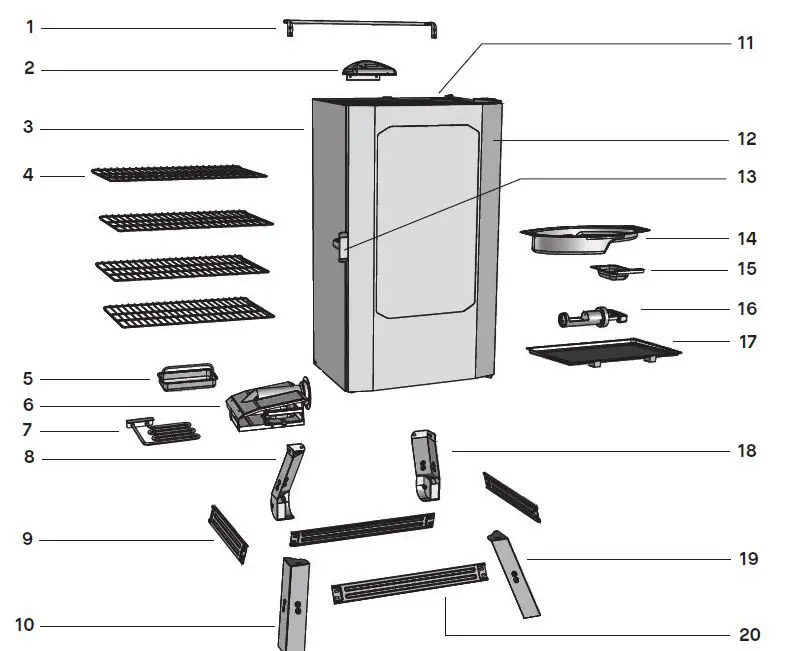 1
2
3
4
5
6
7
8
9
10
11
12
13
14
15
16
17
18
19
20