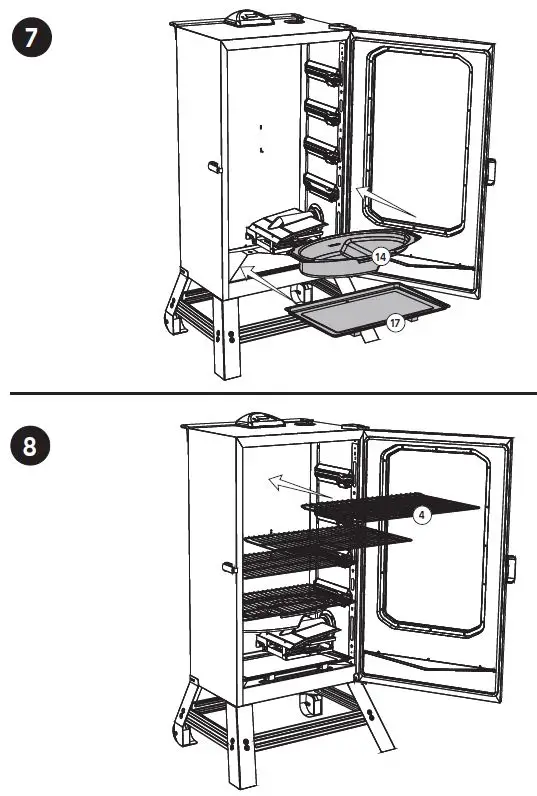 7

14

17

8

4