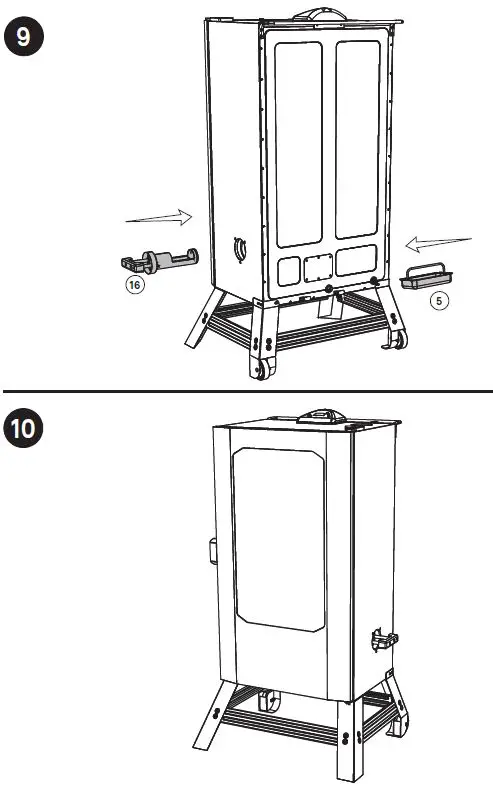 9

16

5

10