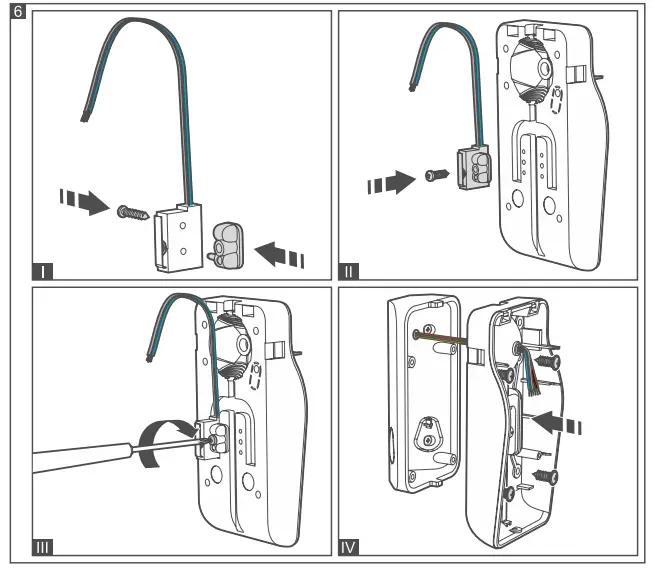 6

I

II

III

IV