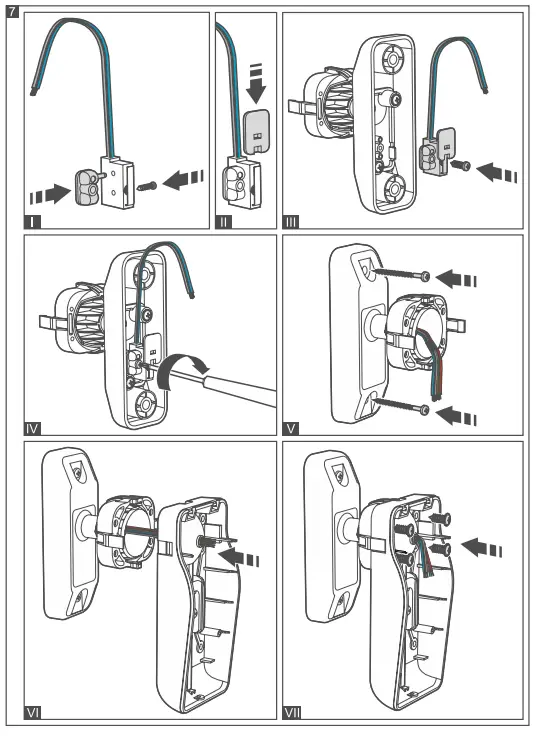 7

I

II

III

IV

V

VI

VII