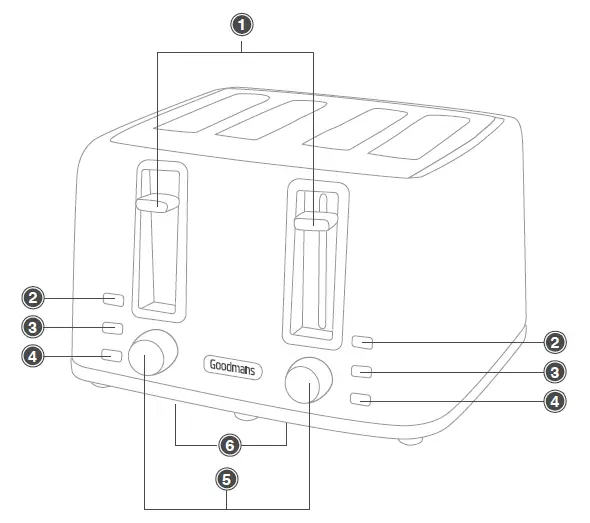 1
2
3
4
Goodmans
2
3
4
6
5