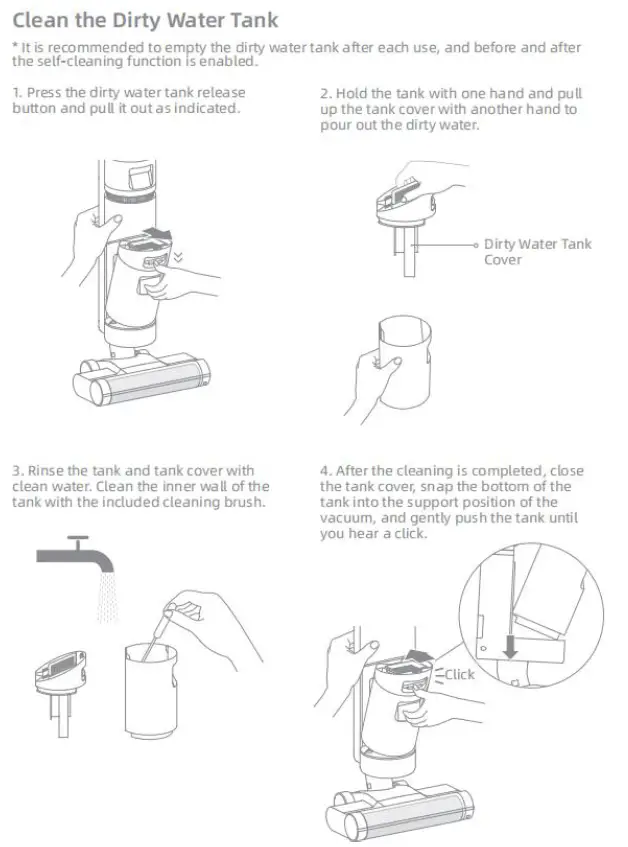 Clean the Dirty Water Tank

* It is recommended to empty the dirty water tank after each use, and before and after the self-cleaning function is enabled.

1. Press the dirty water tank release button and pull it out as indicated.

2. Hold the tank with one hand and pull up the tank cover with another hand to pour out the dirty water.

Dirty Water Tank Cover

3. Rinse the tank and tank cover with clean water. Clean the inner wall of the tank with the included cleaning brush.

4. After the cleaning is completed, close the tank cover, snap the bottom of the tank into the support position of the vacuum, and gently push the tank until you hear a click.

Click