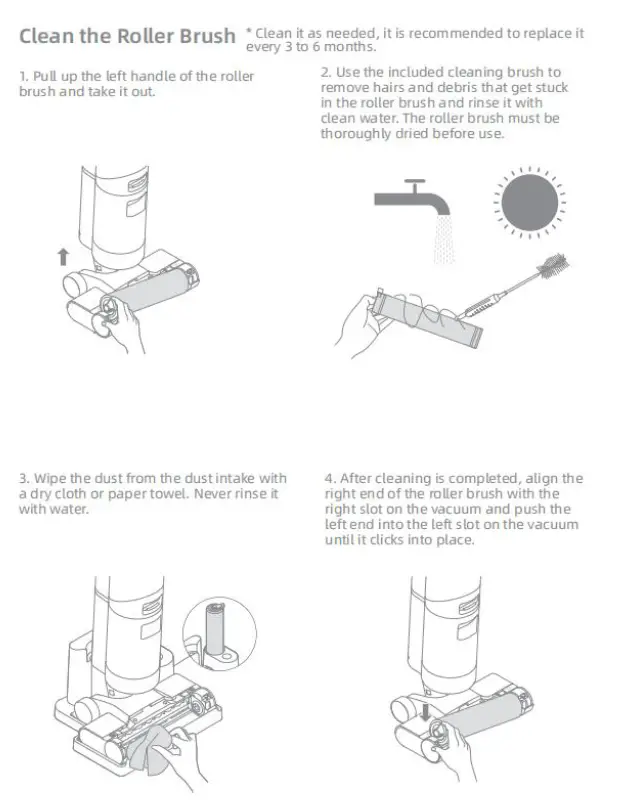 Clean the Roller Brush * Clean it as needed, it is recommended to replace it every 3 to 6 months.

1. Pull up the left handle of the roller brush and take it out.

2. Use the included cleaning brush to remove hairs and debris that get stuck in the roller brush and rinse it with clean water. The roller brush must be thoroughly dried before use.

3. Wipe the dust from the dust intake with a dry cloth or paper towel. Never rinse it with water.

4. After cleaning is completed, align the right end of the roller brush with the right slot on the vacuum and push the left end into the left slot on the vacuum until it clicks into place.