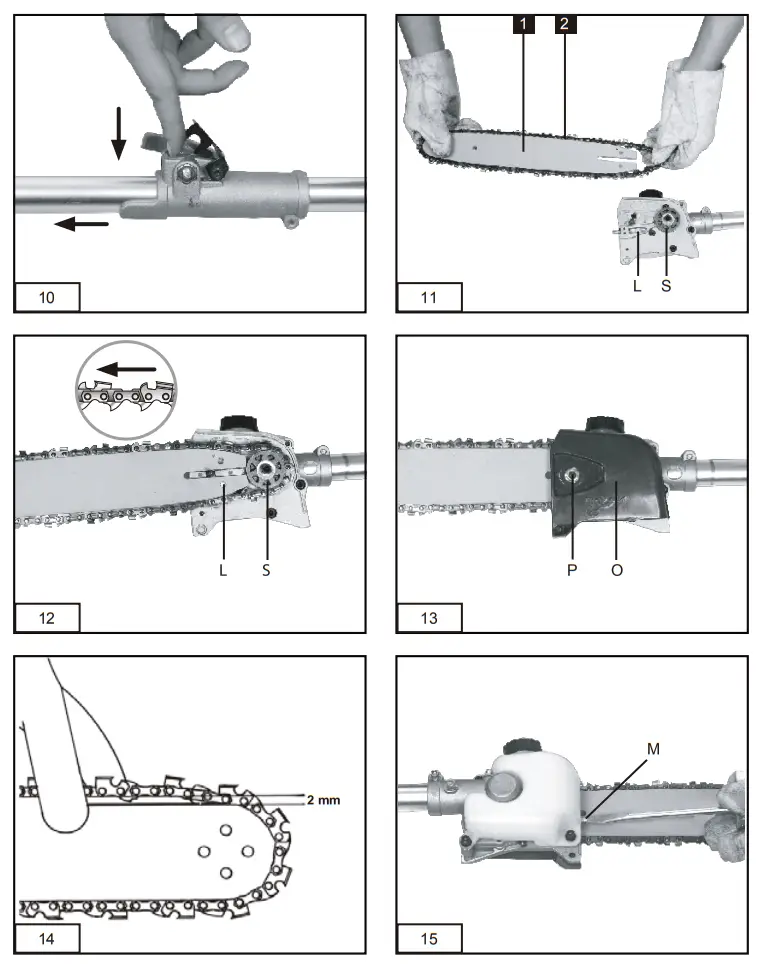 10

1 2

L S

11

L S

12

P O

13

2 mm

14

M

15