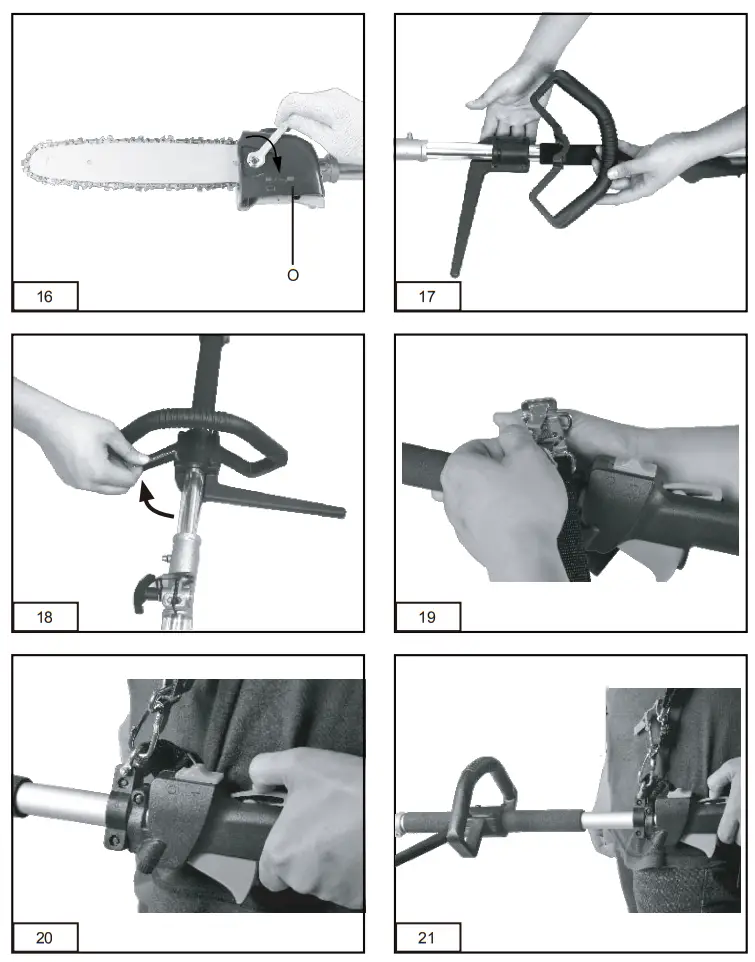 O
16

17

18

19

20

21