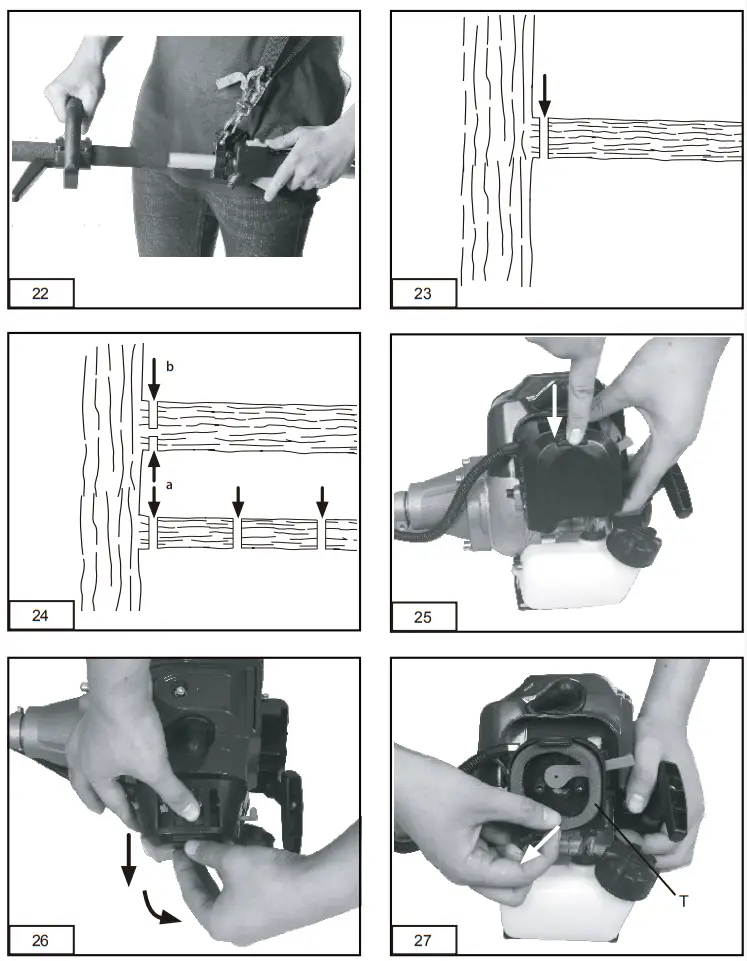 22

23

b

a

24

25

26

T

27