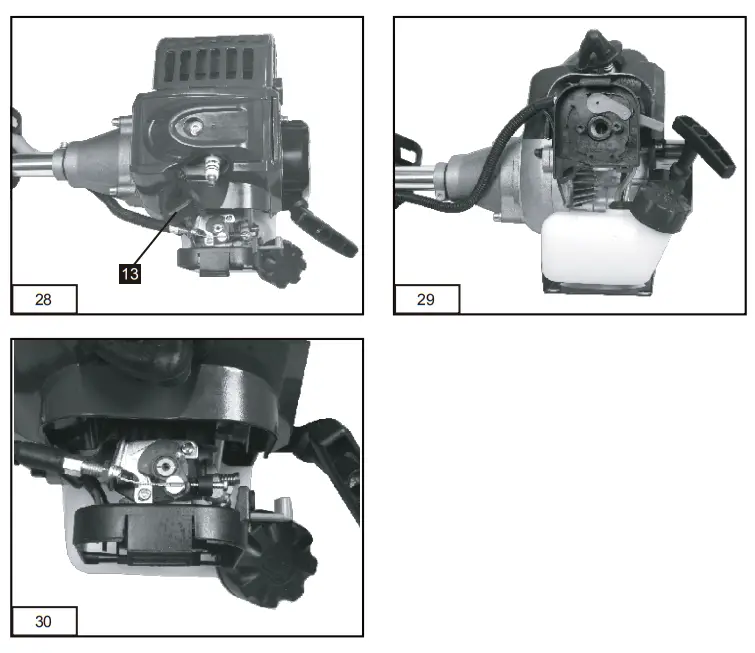 13

28

29

30