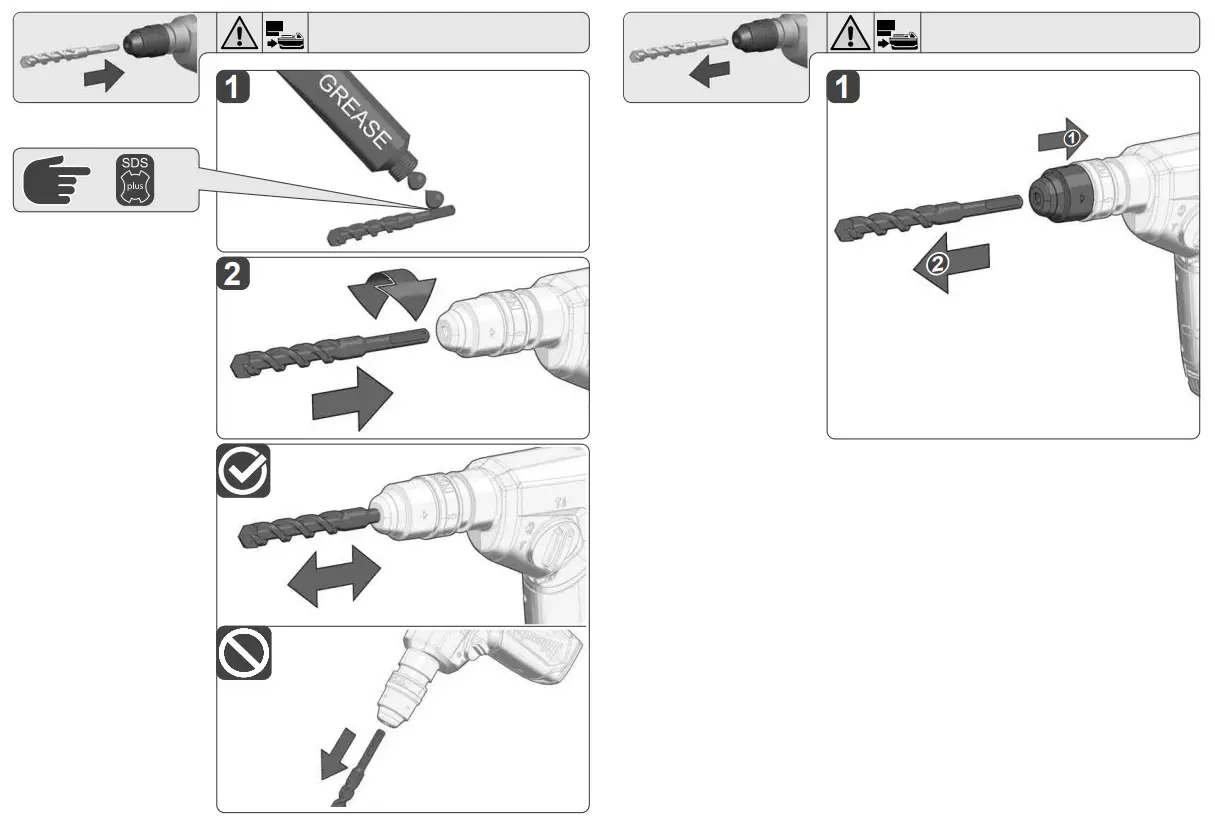 1

GREASE

SDS
plus

2

1

①

②