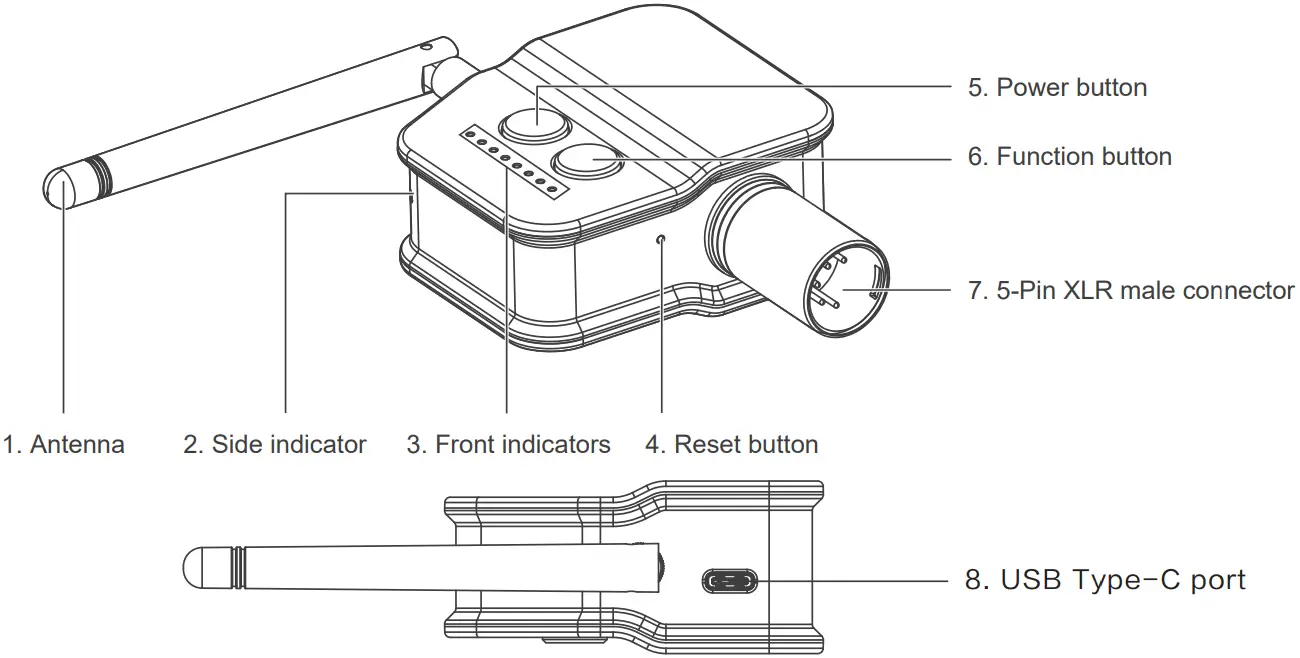 5. Power button

6. Function button

7. 5-Pin XLR male connector

1. Antenna 2. Side indicator 3. Front indicators 4. Reset button

8. USB Type-C port