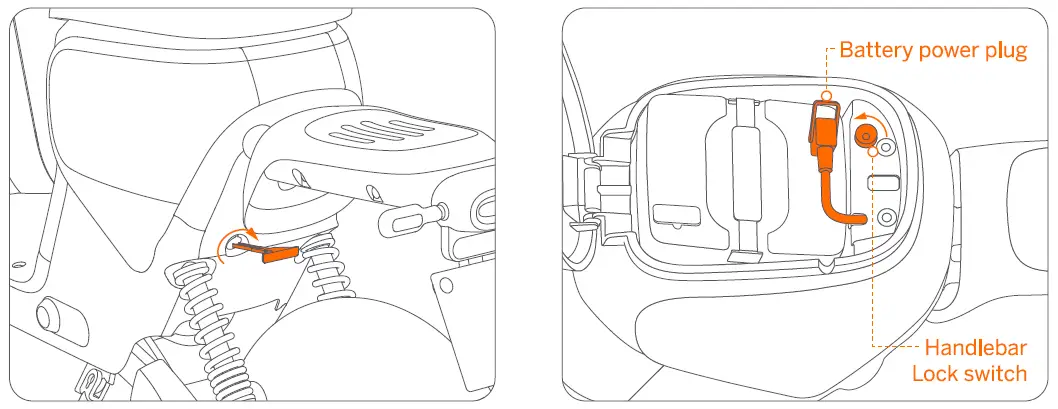 Battery power plug

Handlebar Lock switch