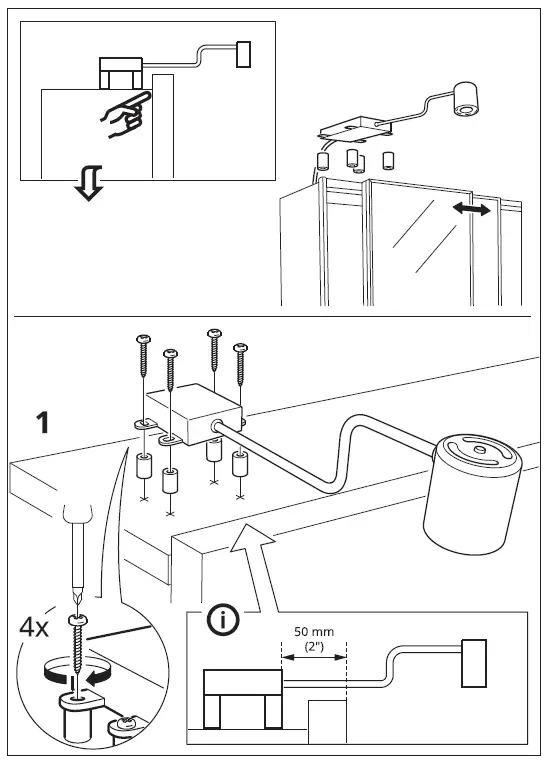 1

4x

i

50 mm
(2")