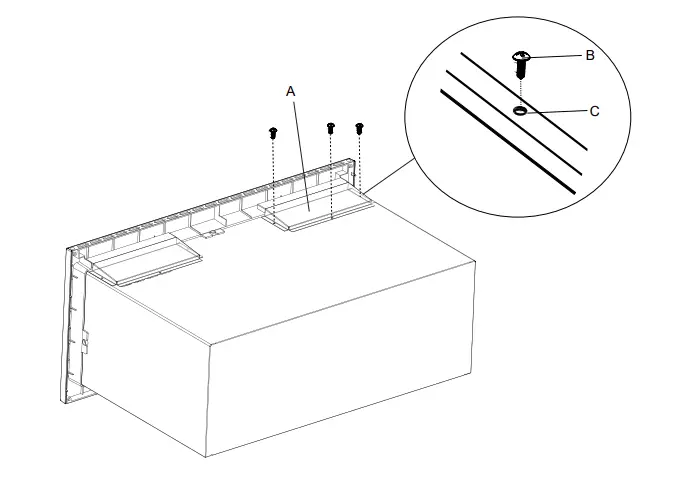 A

B

C