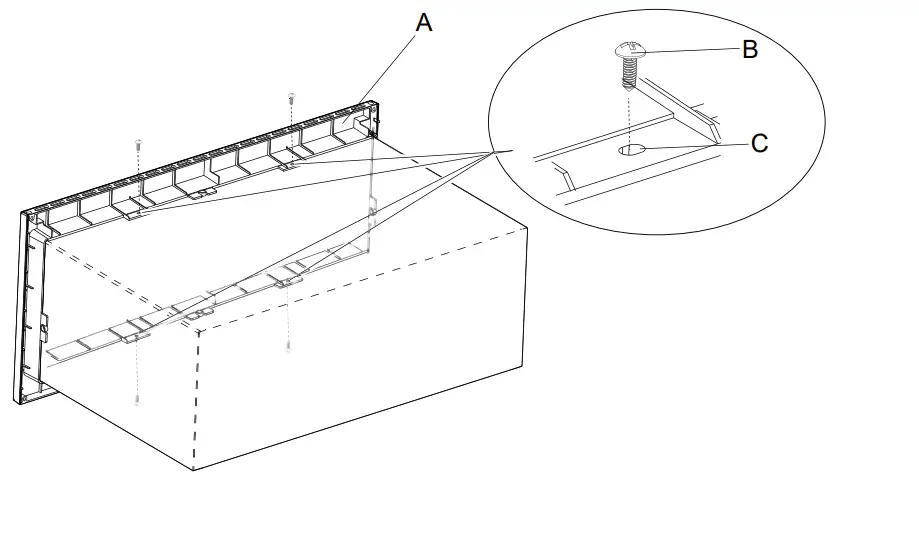 A
B
C