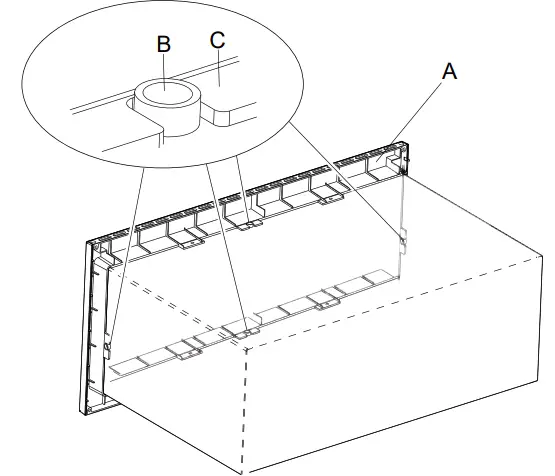 B
C
A