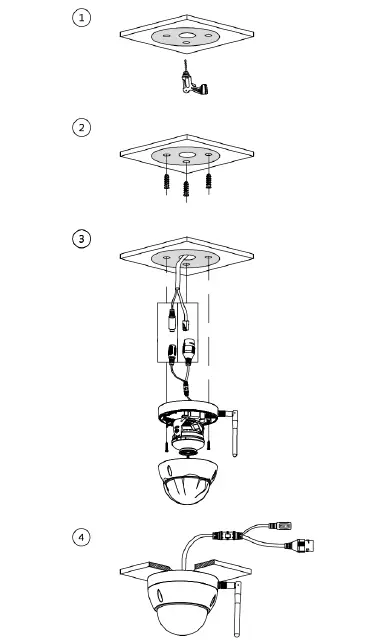 1

2

3

4