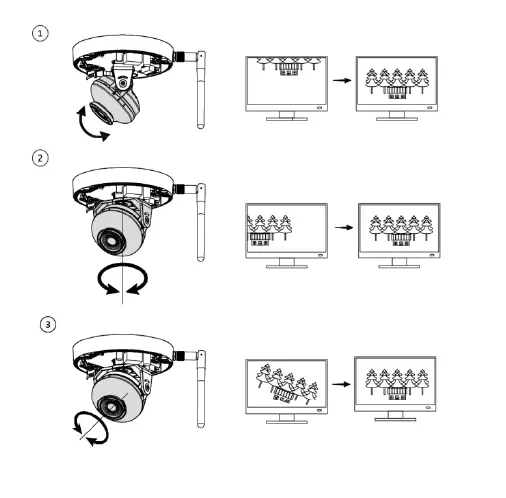 1

2

3