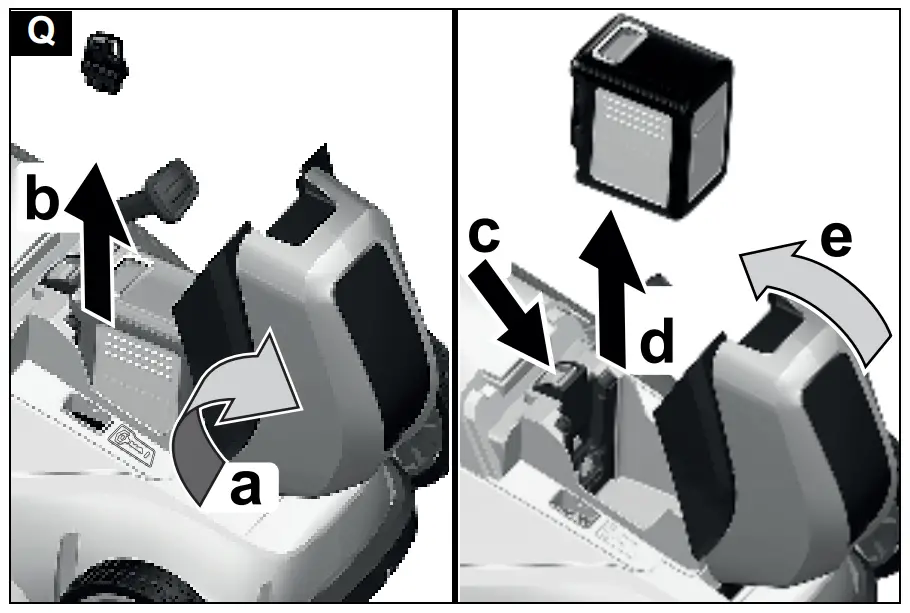 Q
b
a
c
d
e