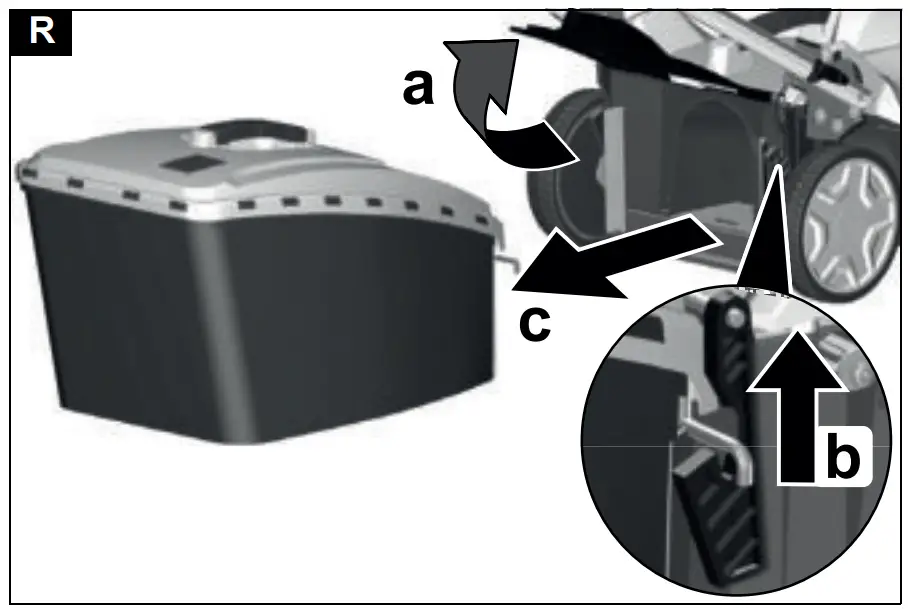 R
a
c
b