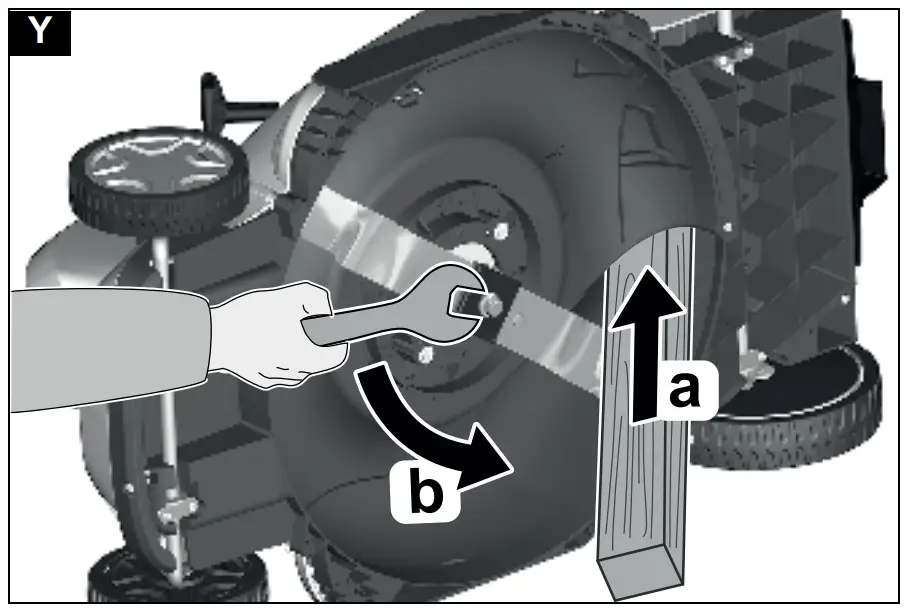 Y
a
b