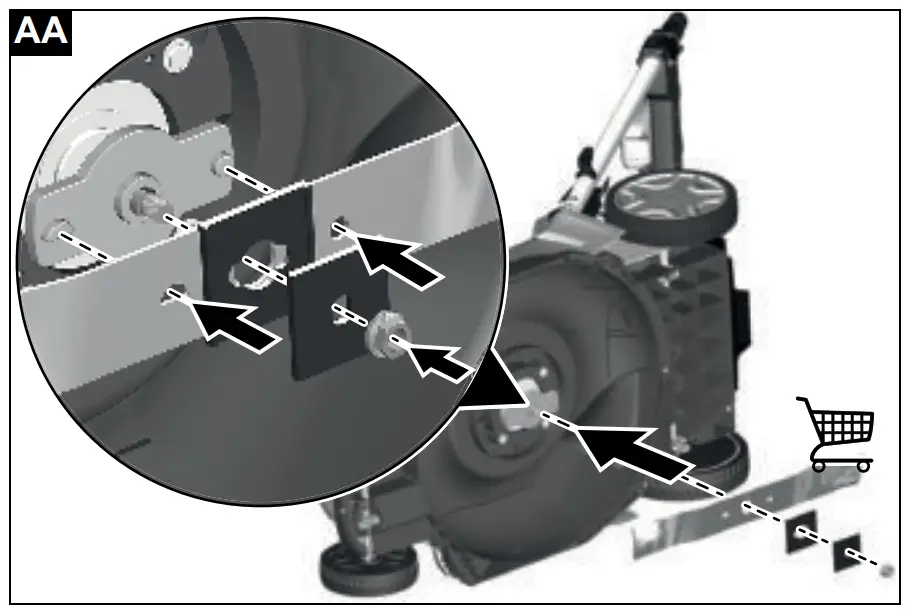 AA