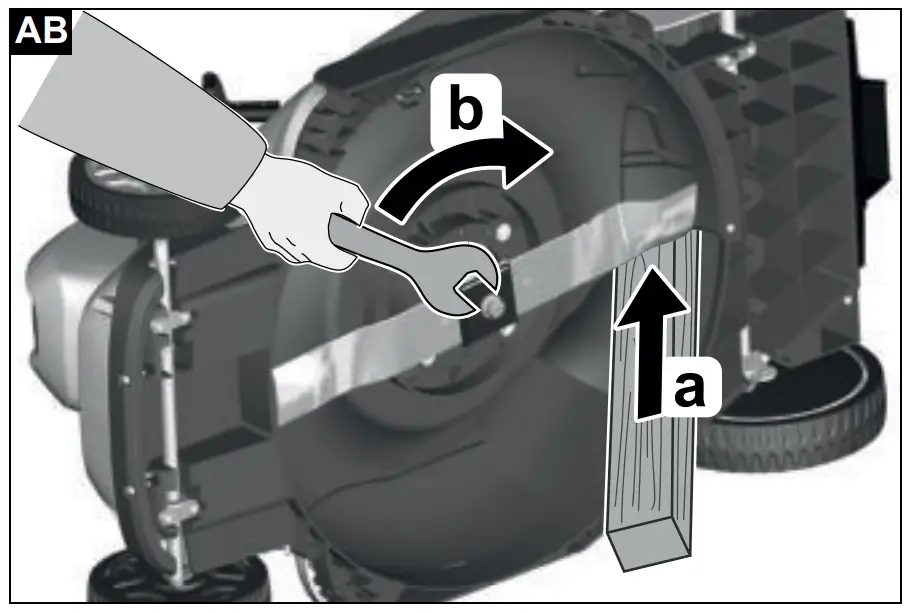 AB
b
a