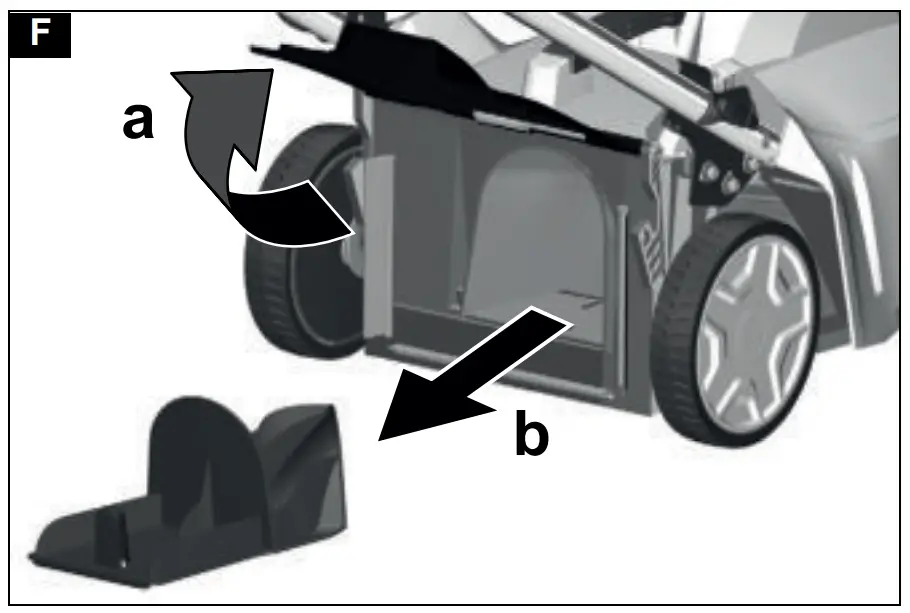 F
a
b