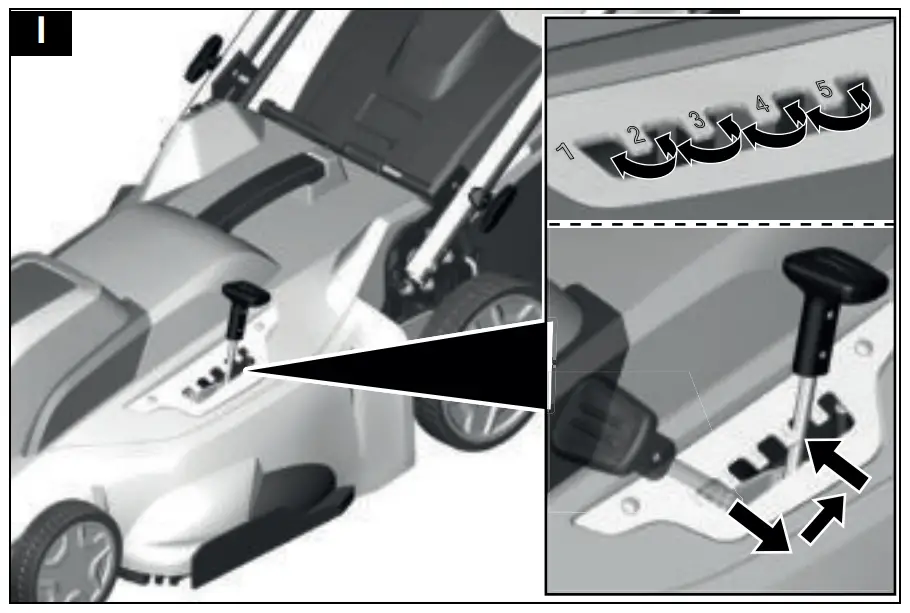 I

1 2 3 4 5