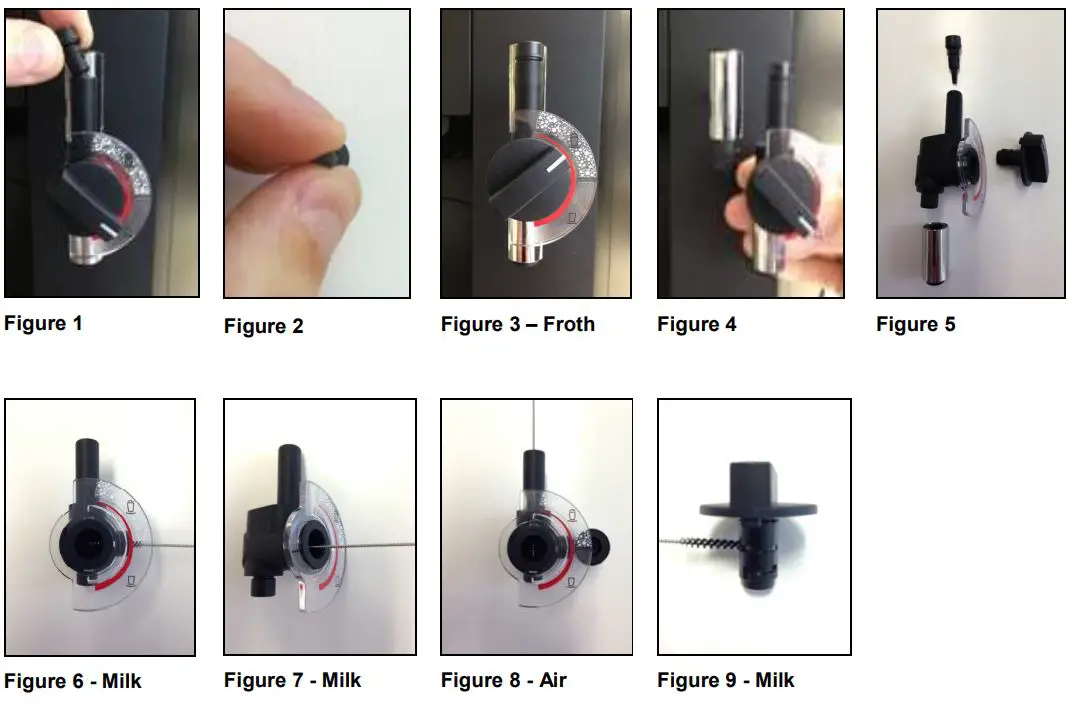 Figure 1

Figure 2

Figure 3 – Froth

Figure 4

Figure 5

Figure 6 - Milk

Figure 7 - Milk

Figure 8 - Air

Figure 9 - Milk