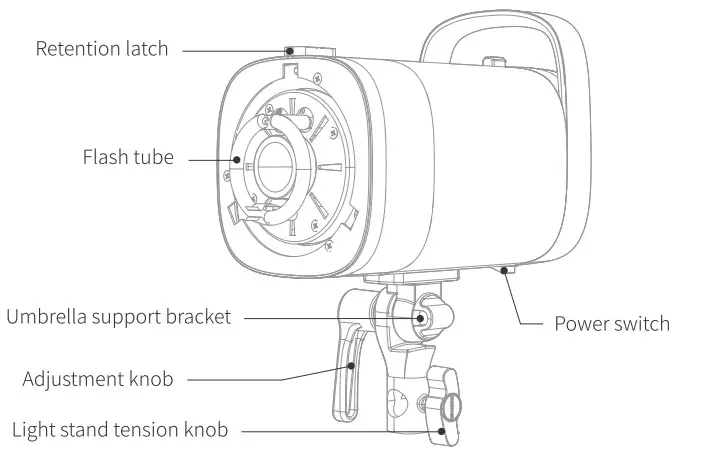 Retention latch

Flash tube

Umbrella support bracket

Power switch

Adjustment knob

Light stand tension knob