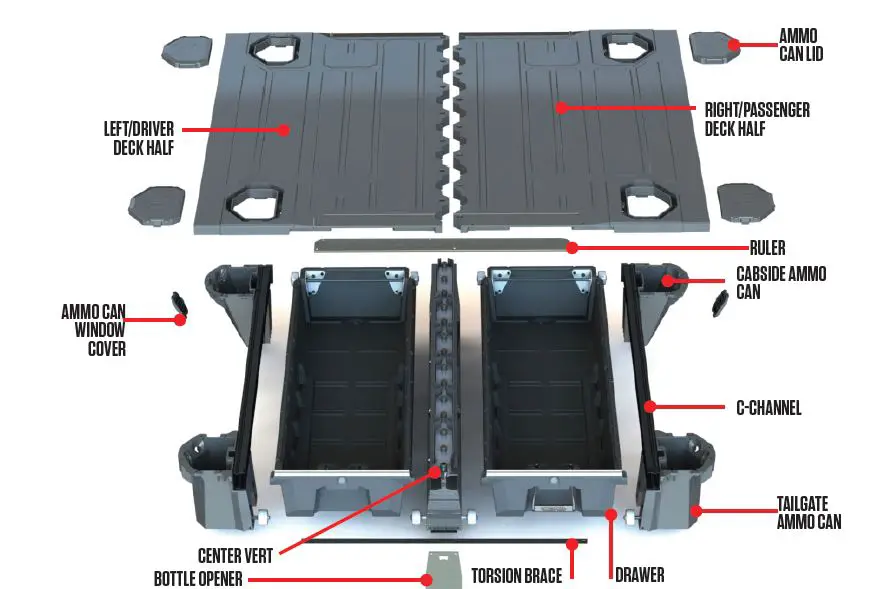 AMMO CAN LID

LEFT/DRIVER DECK HALF

RIGHT/PASSENGER DECK HALF

RULER

CABSIDE AMMO CAN

AMMO CAN WINDOW COVER

C-CHANNEL

TAILGATE AMMO CAN

CENTER VERT

BOTTLE OPENER

TORSION BRACE

DRAWER