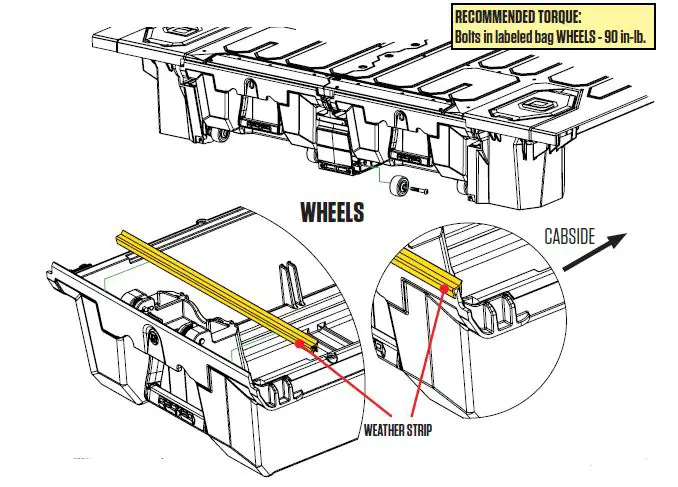 RECOMMENDED TORQUE:
Bolts in labeled bag WHEELS - 90 in-lb.

WHEELS

CABSIDE

WEATHER STRIP