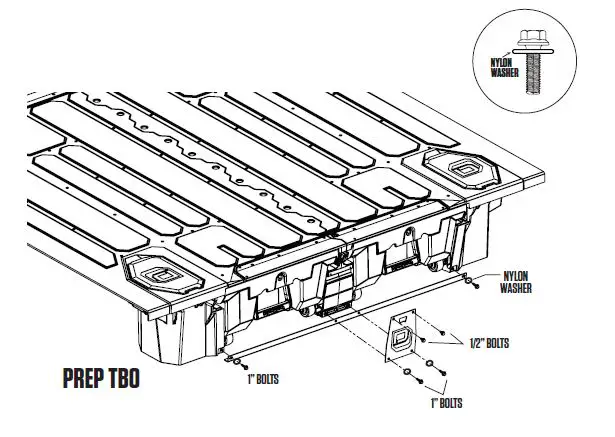 NYLON WASHER

NYLON WASHER

1/2" BOLTS

PREP TBO

1" BOLTS

1" BOLTS