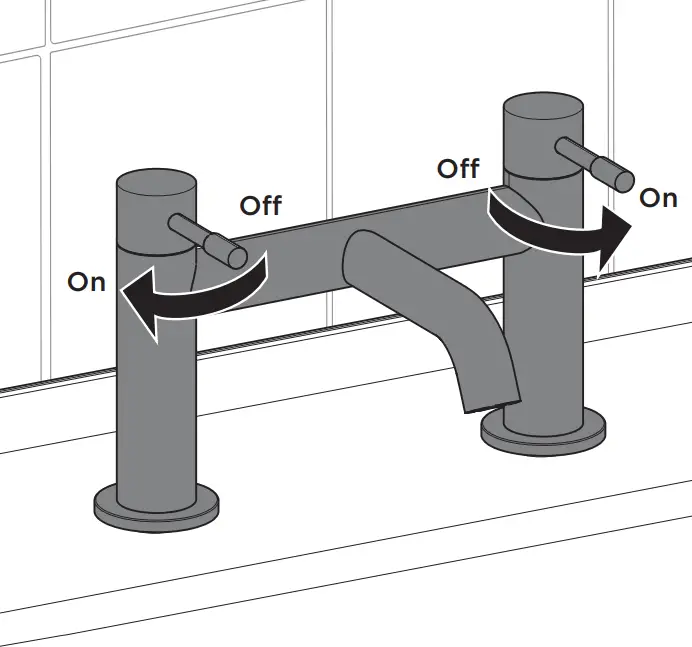 Off
On
Off
On