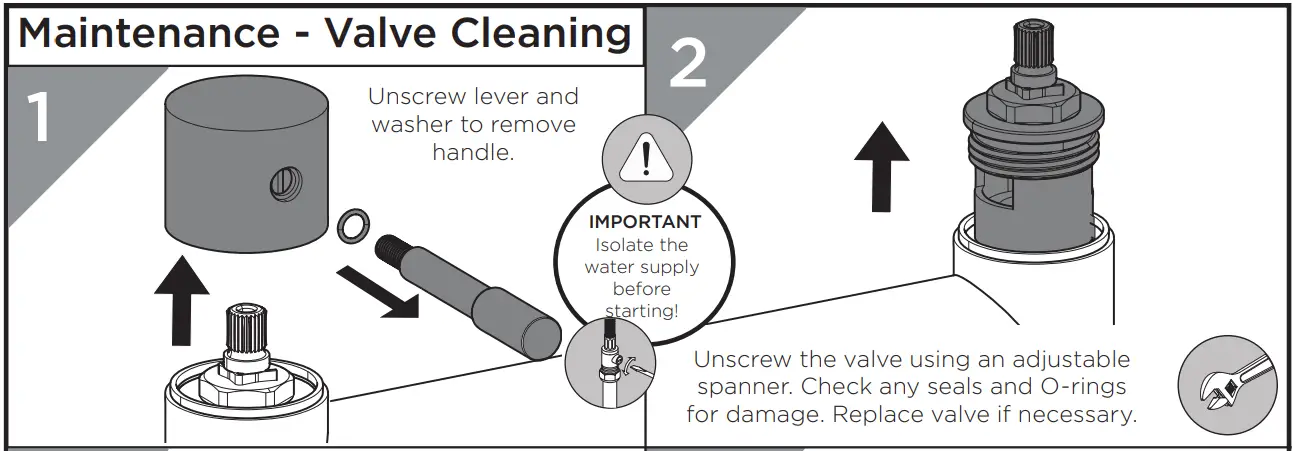 Maintenance - Valve Cleaning

1

Unscrew lever and washer to remove handle.

IMPORTANT
Isolate the water supply before starting!

2

Unscrew the valve using an adjustable spanner. Check any seals and O-rings for damage. Replace valve if necessary.