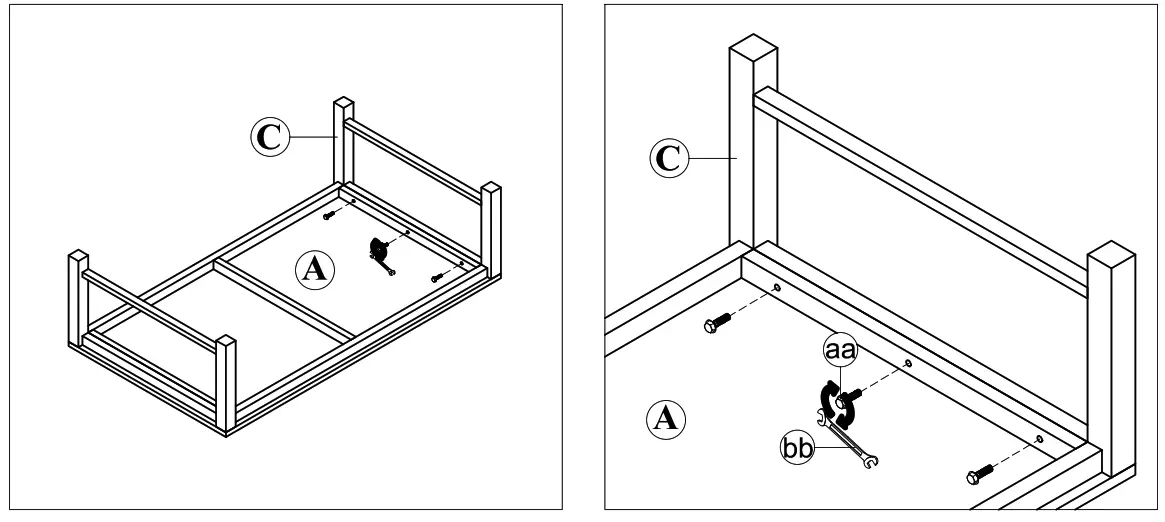 C
A

C
aa
A
bb