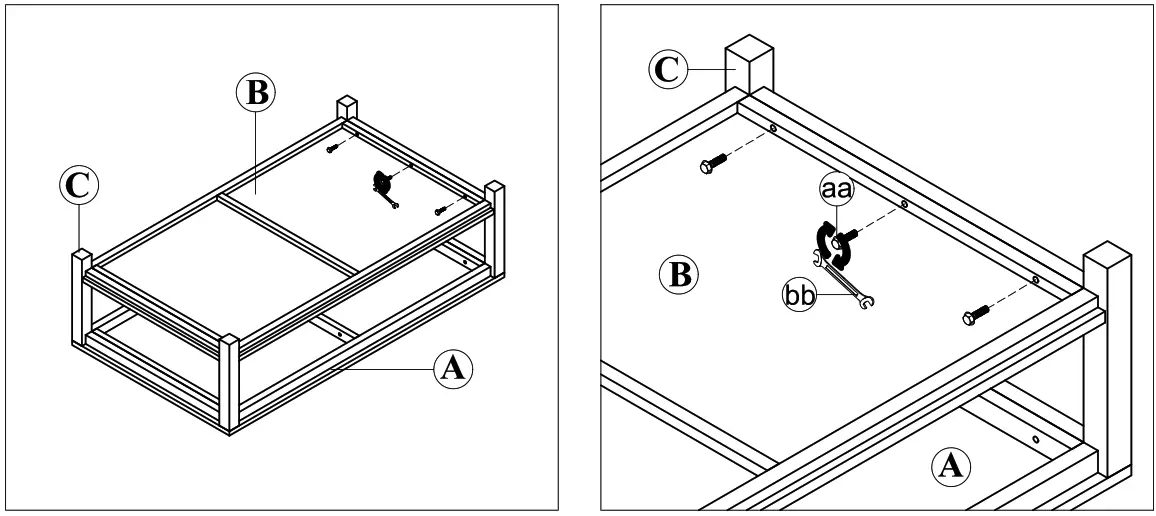 B
C
A
C
aa
B
bb
A