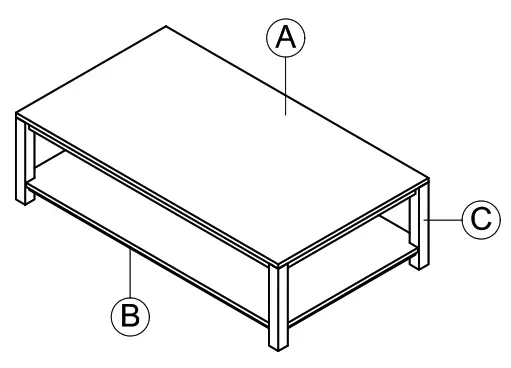 A
C
B