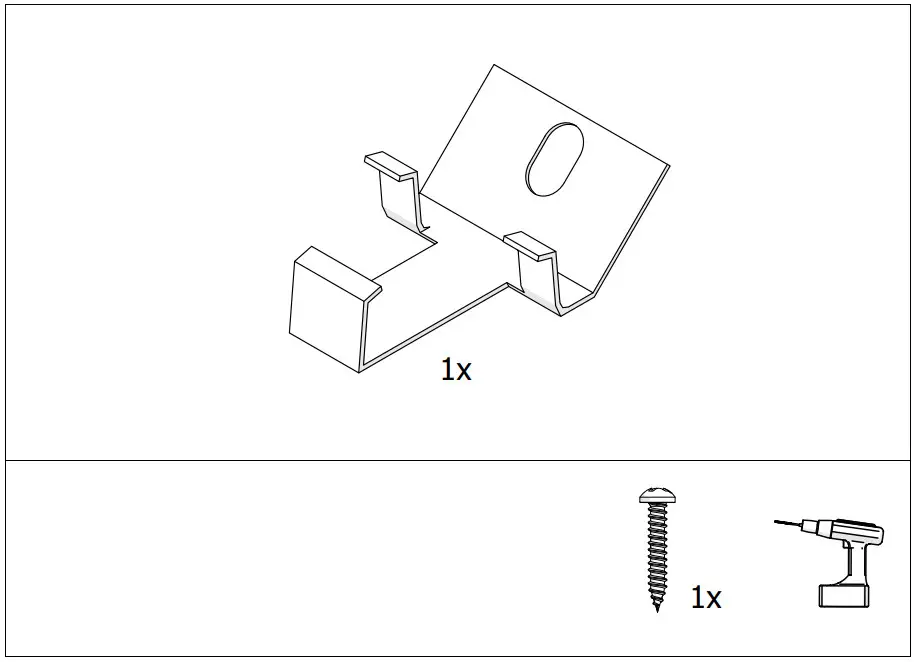 1x

1x