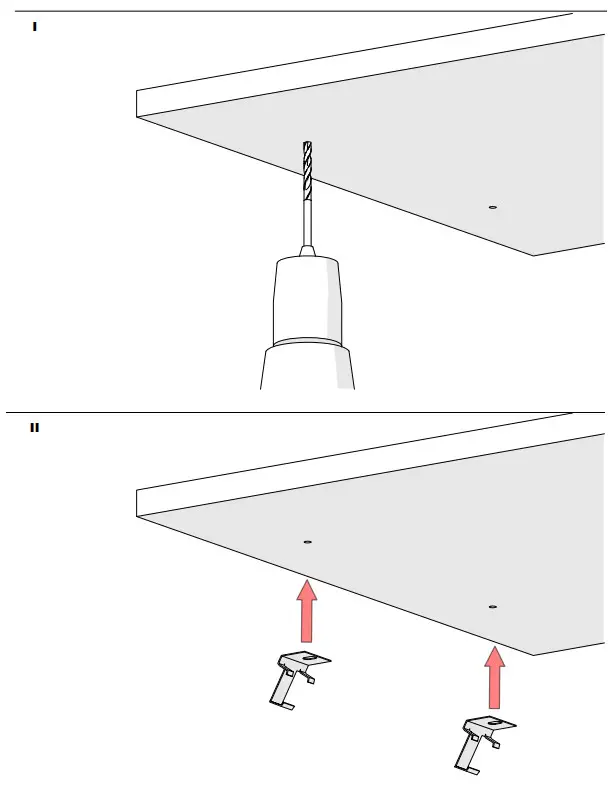 I

II