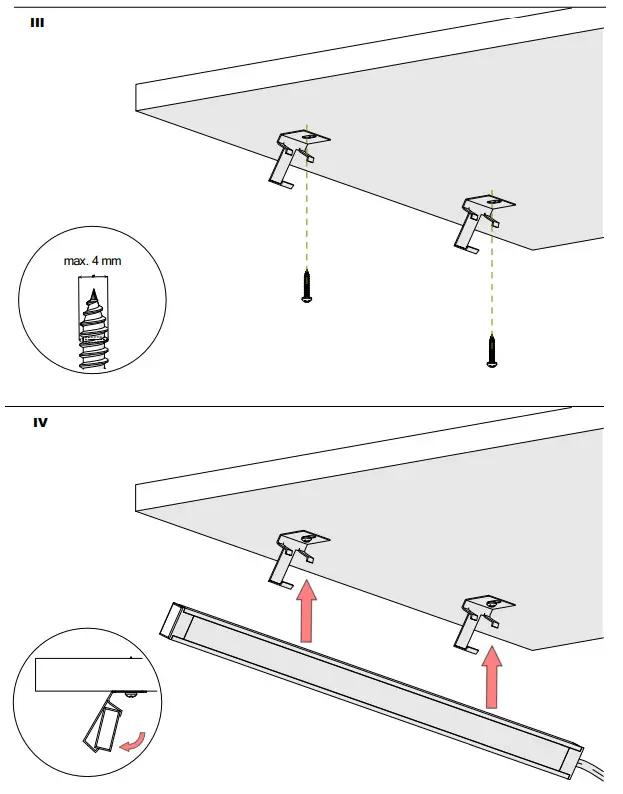 III

max. 4 mm

IV