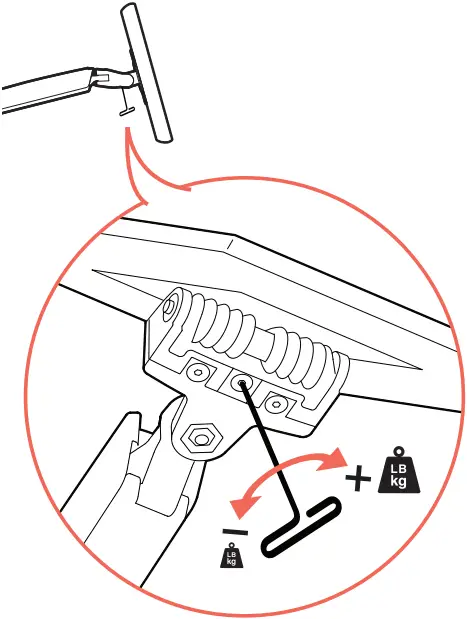 +
LB
kg
−
LB
kg