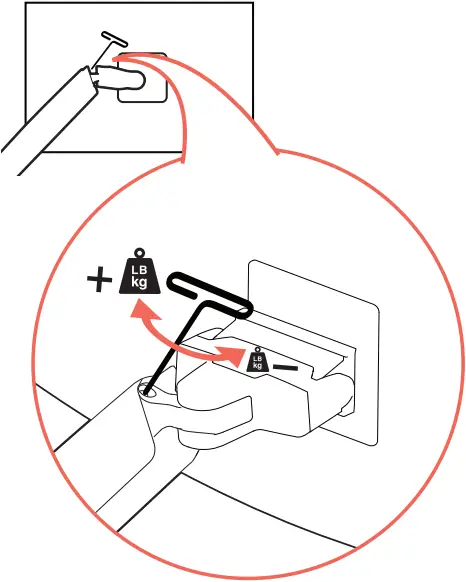 + LB kg

LB kg −