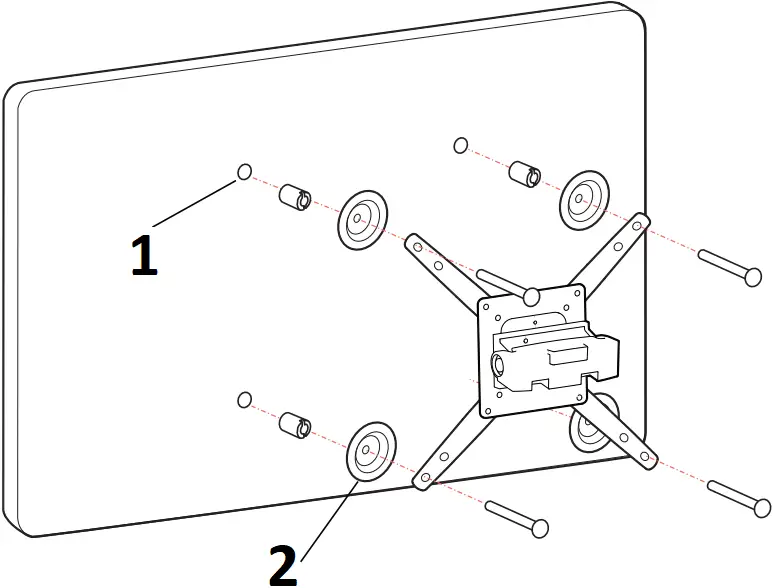 1

2