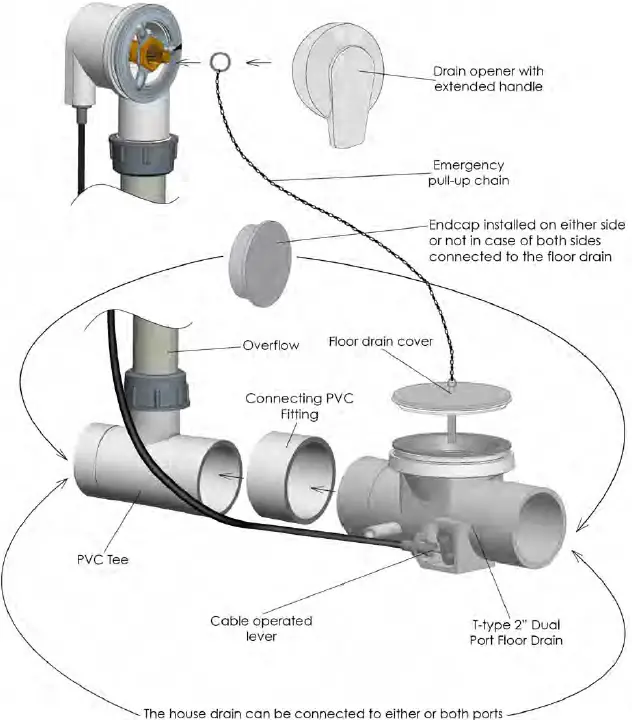 Drain opener with extended handle

Emergency pull-up chain

Endcap installed on either side or not in case of both sides connected to the floor drain

Overflow

Floor drain cover

Connecting PVC Fitting

PVC Tee

Cable operated lever

T-type 2" Dual Port Floor Drain

The house drain can be connected to either or both ports